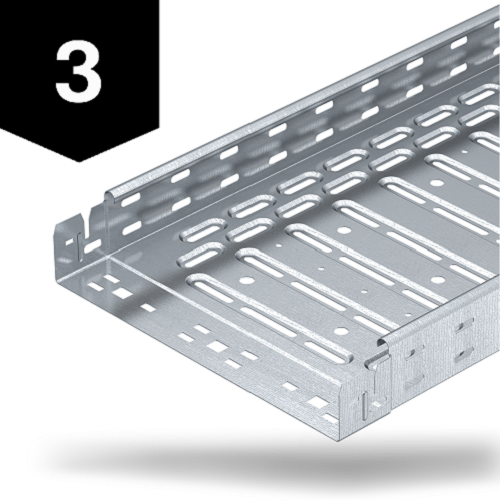 3